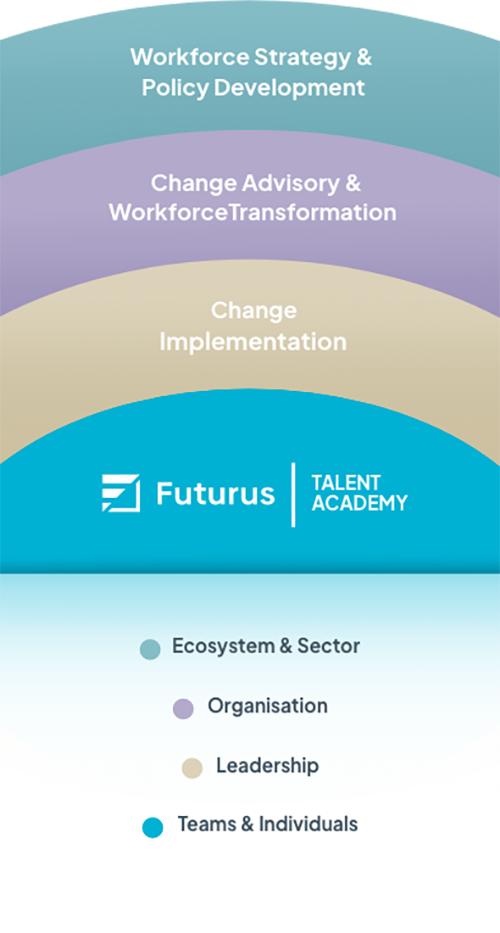 Workforce Strategy & Policy Development

Change Advisory & WorkforceTransformation

Change Implementation

Futurus | TALENT ACADEMY

Ecosystem & Sector

Organisation

Leadership

Teams & Individuals